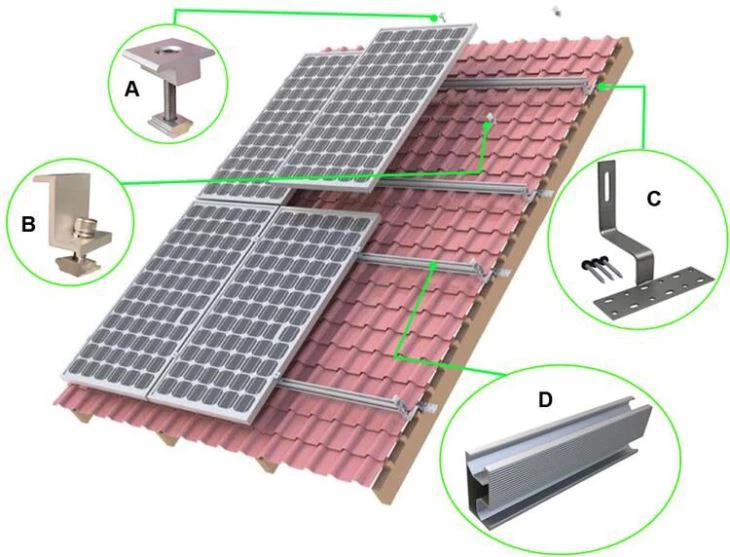 A

B

C

D